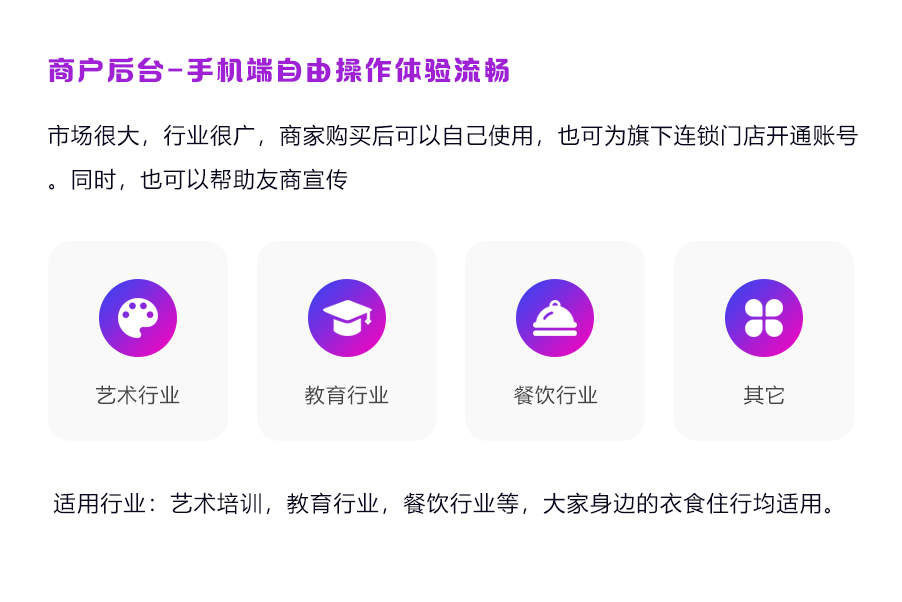 商户后台-手机端自由操作体验流畅

市场很大，行业很广，商家购买后可以自己使用，也可为旗下连锁门店开通账号。同时，也可以帮助友商宣传

艺术行业

教育行业

餐饮行业

其它

适用行业：艺术培训，教育行业，餐饮行业等，大家身边的衣食住行均适用。